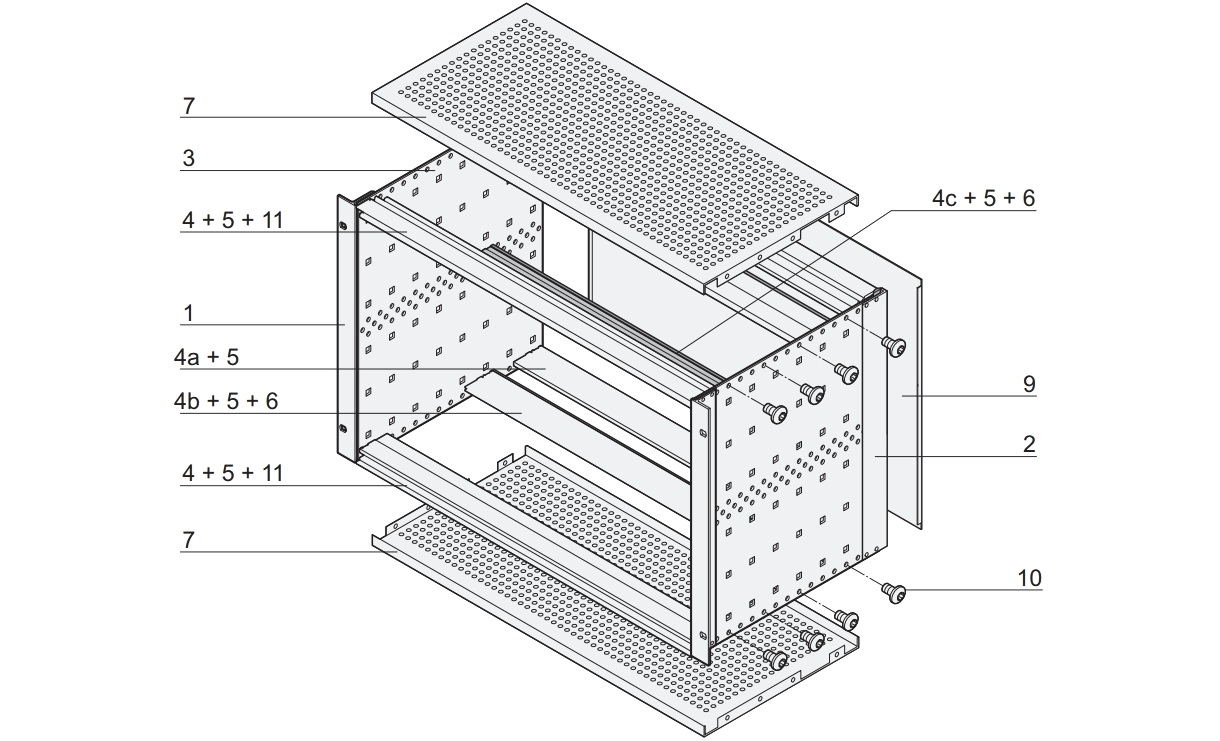 7
3
4 + 5 + 11
1
4a + 5
4b + 5 + 6
4 + 5 + 11
7
4c + 5 + 6
9
2
10